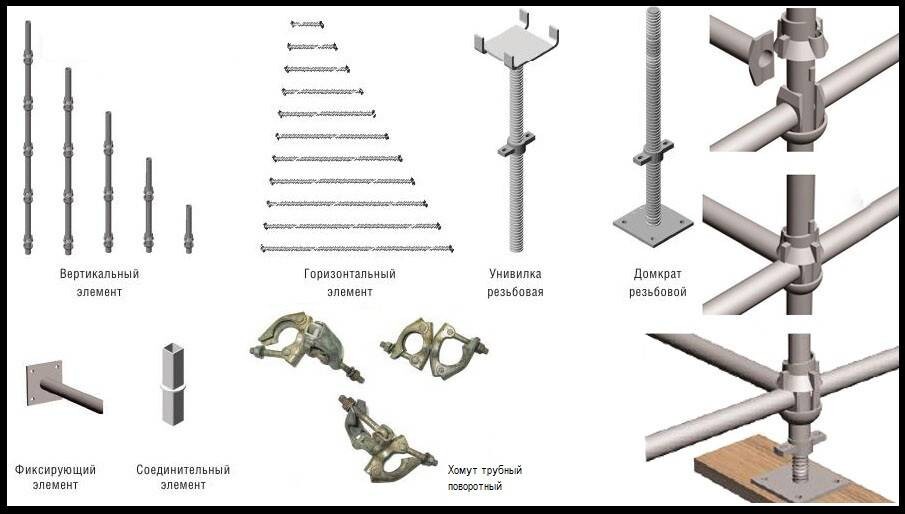 Вертикальный элемент

Горизонтальный элемент

Унивилка резьбовая

Домкрат резьбовой

Фиксирующий элемент

Соединительный элемент

Хомут трубный поворотный